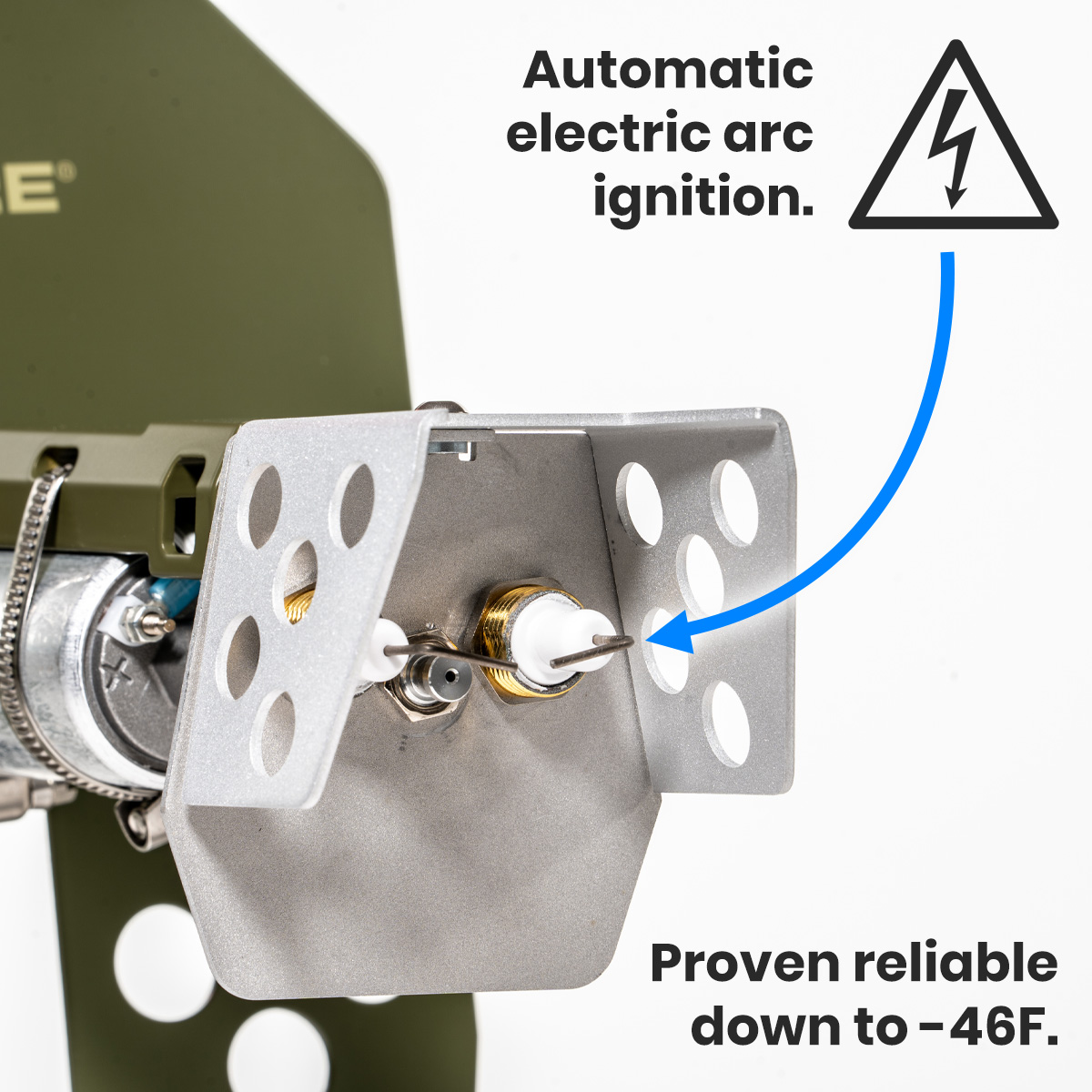 Automatic electric arc ignition.

E®

Proven reliable down to -46F.